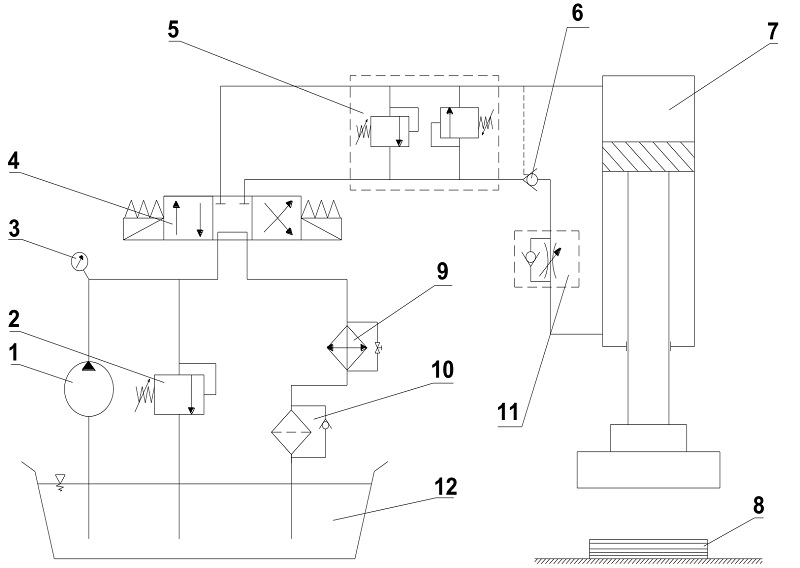 5
6
7
4
3
9
2
1
10
11
12
8